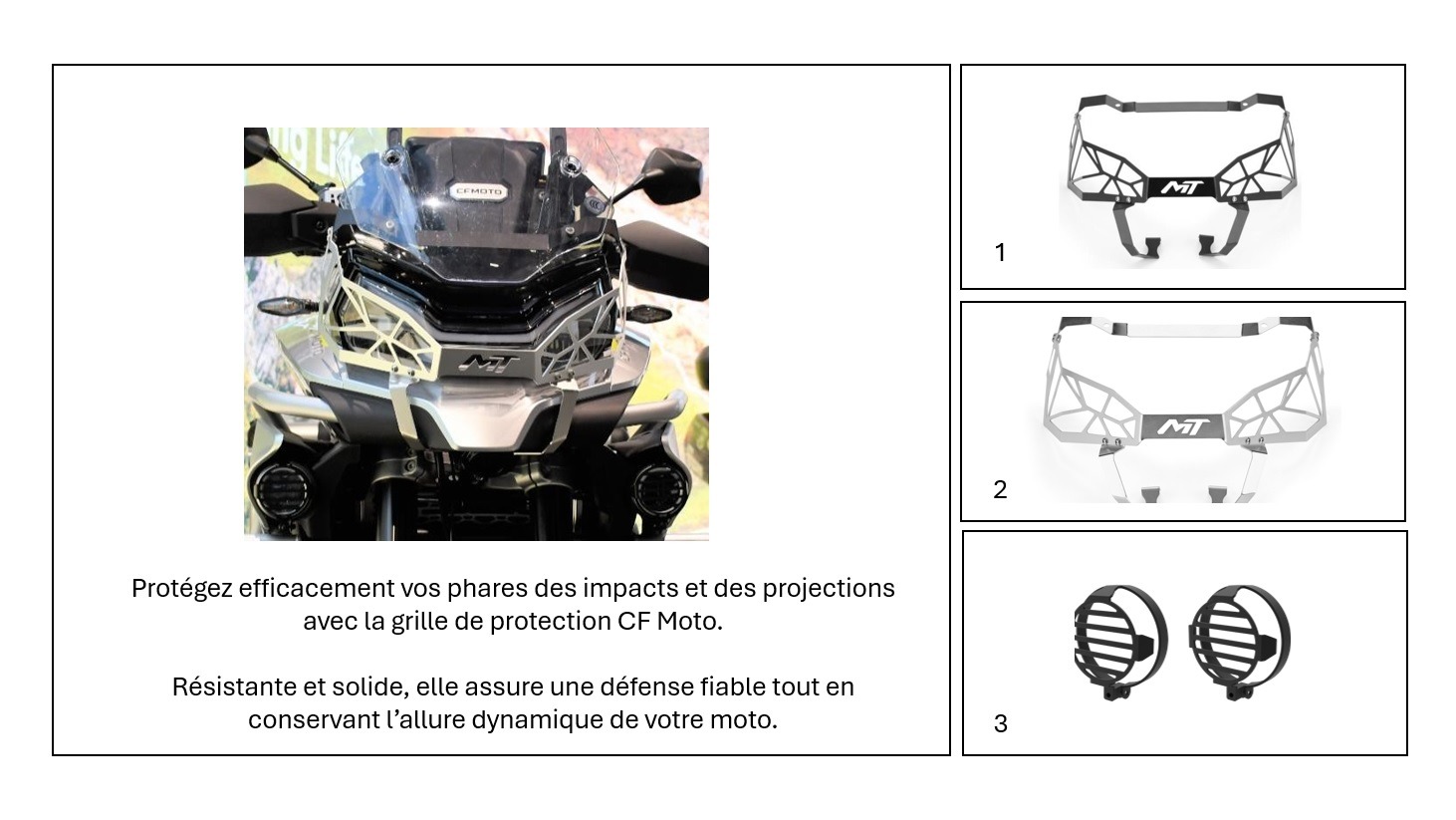 CFMOTO

MT

Protégez efficacement vos phares des impacts et des projections avec la grille de protection CF Moto.

Résistante et solide, elle assure une défense fiable tout en conservant l'allure dynamique de votre moto.

MT

1

MT

2

3